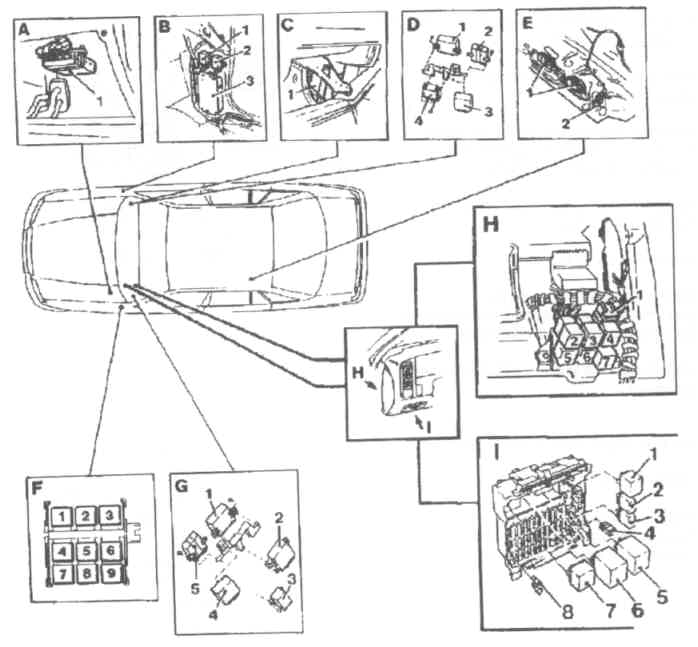 A
1
B
1
2
3
C
1
D
1
2
4
3
E
1
2
H
1
2 3 4
5 6 7
H
I
F
1 2 3
4 5 6
7 8 9
G
1
2
5
4
3
I
1
2
3
4
5
6
7
8