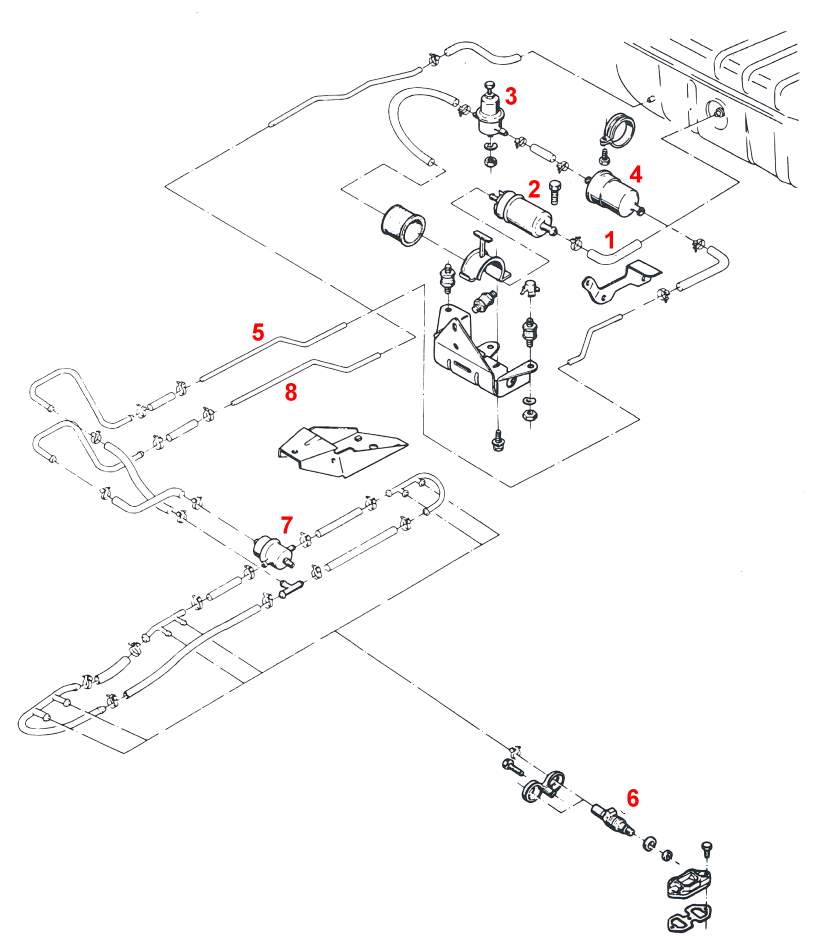 3
2
4
1
5
8
7
6