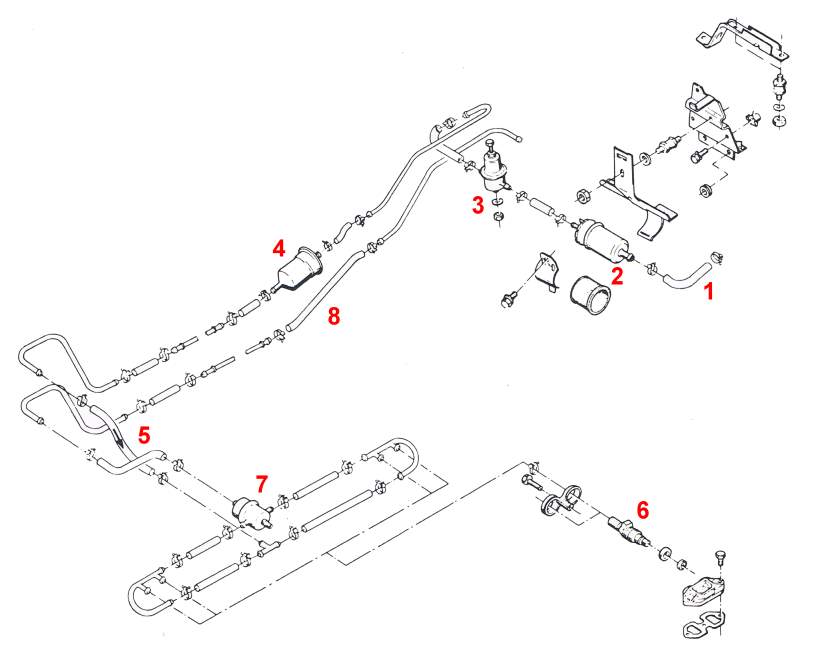 3
4
2
1
8
5
7
6