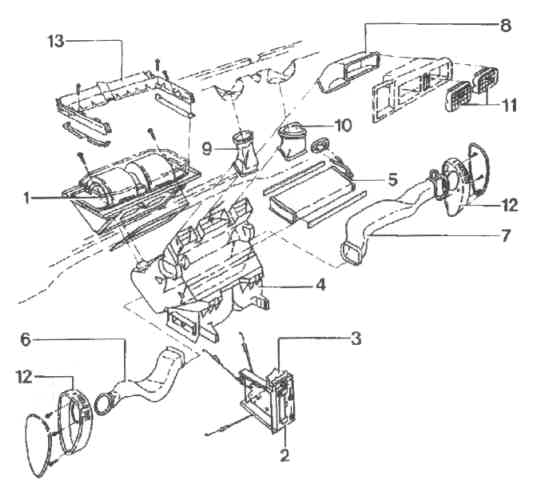 13
8
11
10
9
5
1
12
7
4
6
3
12
2