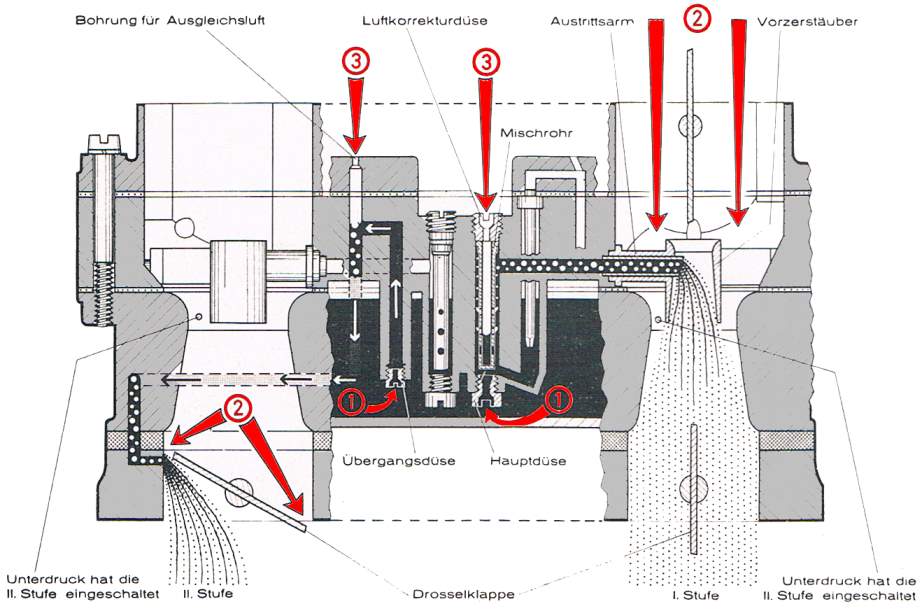 Bohrung für Ausgleichsluft
Luftkorrekturdüse
Austrittsarm
2
Vorzerstäuber
3
3
Mischrohr
1
1
2
Übergangsdüse
Hauptdüse
Unterdruck hat die II. Stufe eingeschaltet
II. Stufe
Drosselklappe
I. Stufe
Unterdruck hat die II. Stufe eingeschaltet